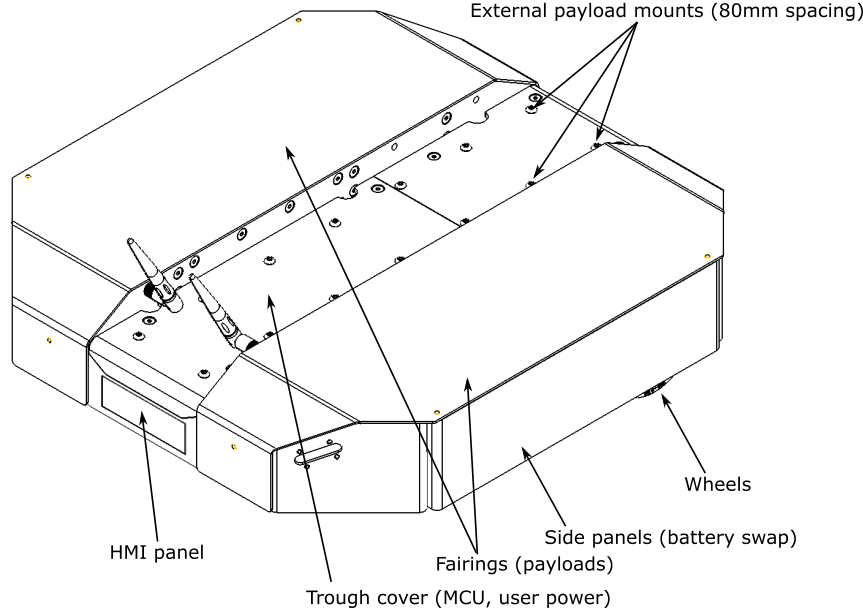 External payload mounts (80mm spacing)

Wheels

Side panels (battery swap)

HMI panel

Fairings (payloads)

Trough cover (MCU, user power)