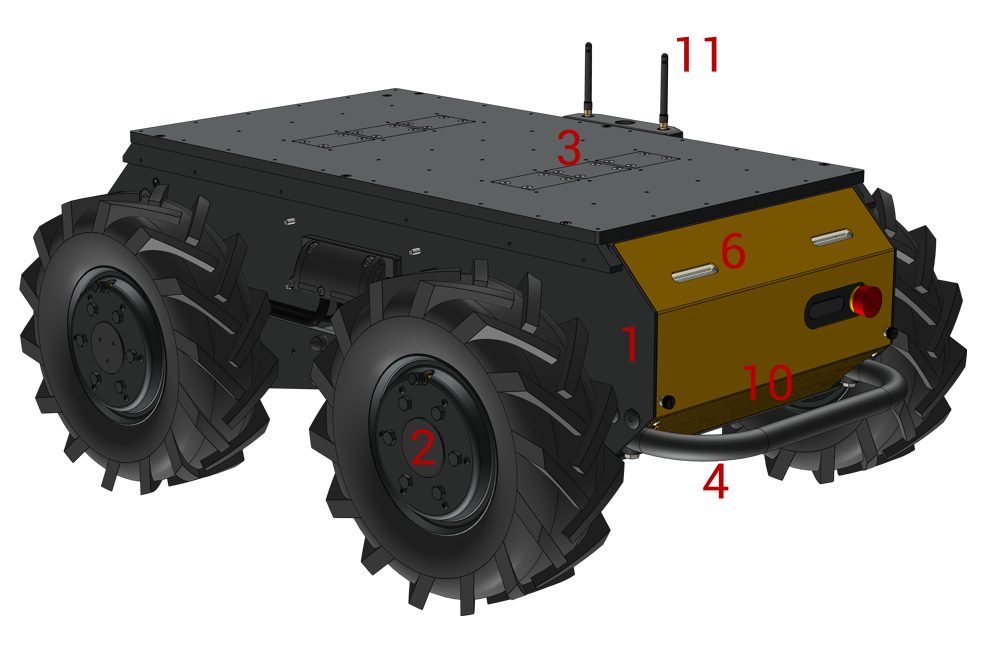 11
3
6
1
10
2
4